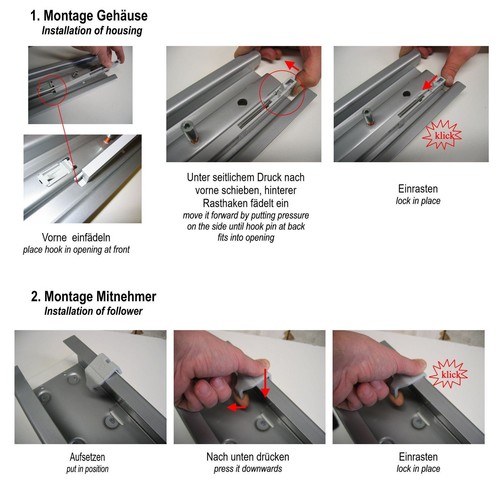 1. Montage Gehäuse
Installation of housing

klick

Vorne einfädeln
place hook in opening at front

Unter seitlichem Druck nach vorne schieben, hinterer Rasthaken fädelt ein
move it forward by putting pressure on the side until hook pin at back fits into opening

Einrasten
lock in place

2. Montage Mitnehmer
Installation of follower

klick

Aufsetzen
put in position

Nach unten drücken
press it downwards

Einrasten
lock in place